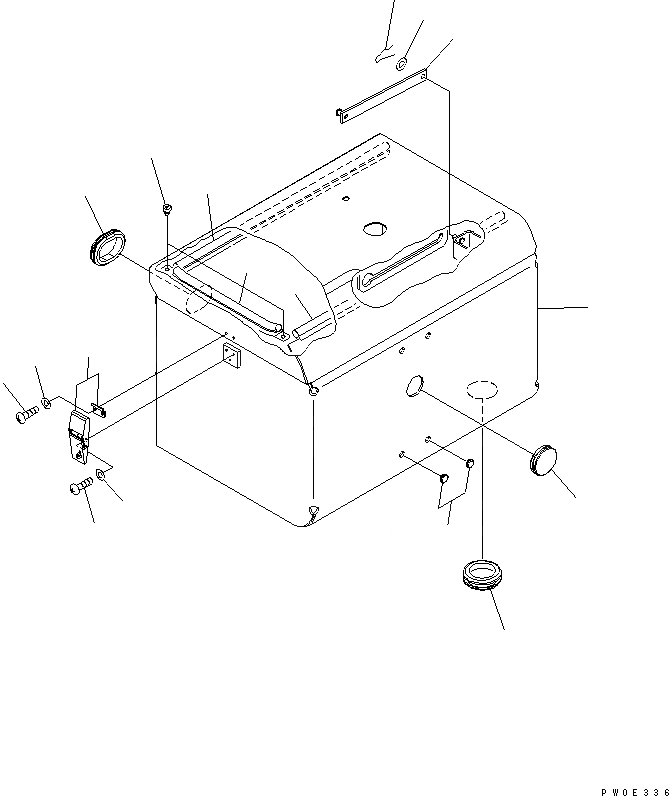 PW0E336