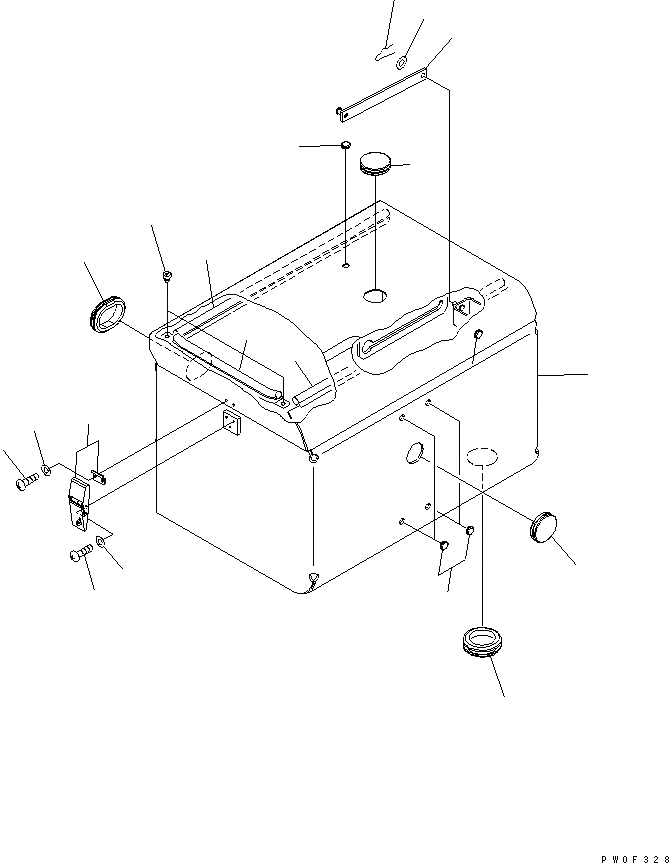 PW0F328