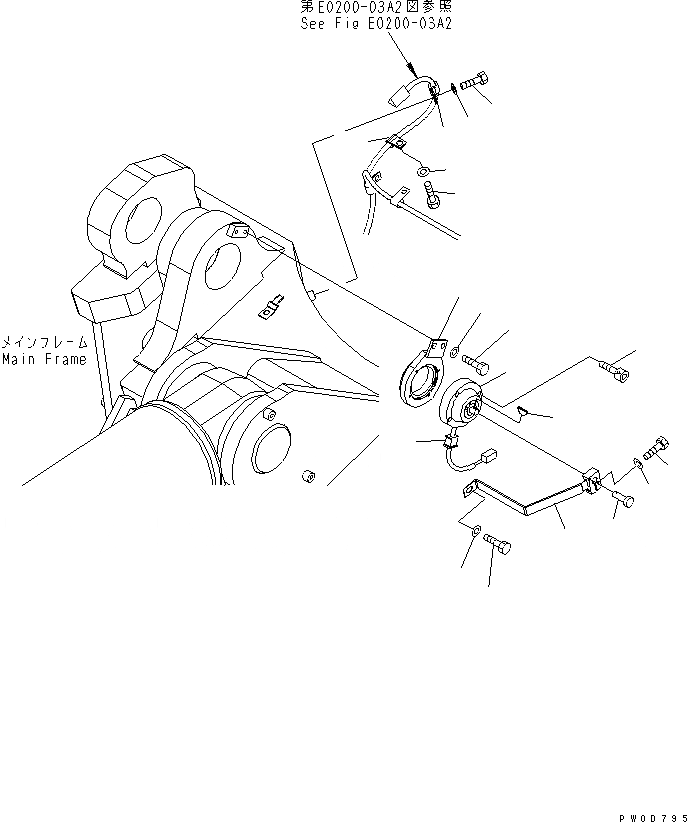 第E0200-03A2図参照
See Fig E0200-03A2

メインフレーム
Main Frame

PW0D795