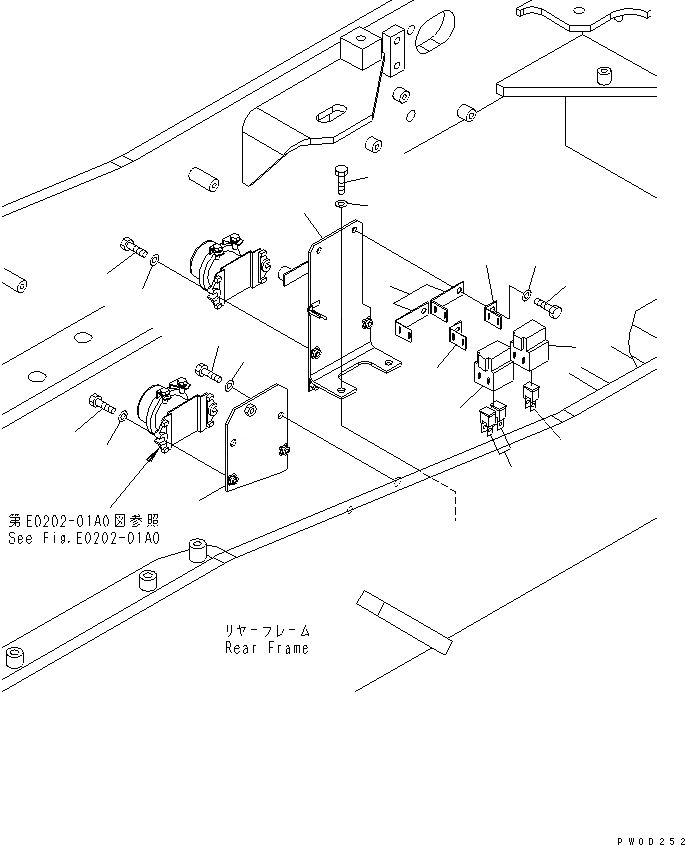 第E0202-01A0図参照
See Fig.E0202-01A0

リヤーフレーム
Rear Frame

PW00252