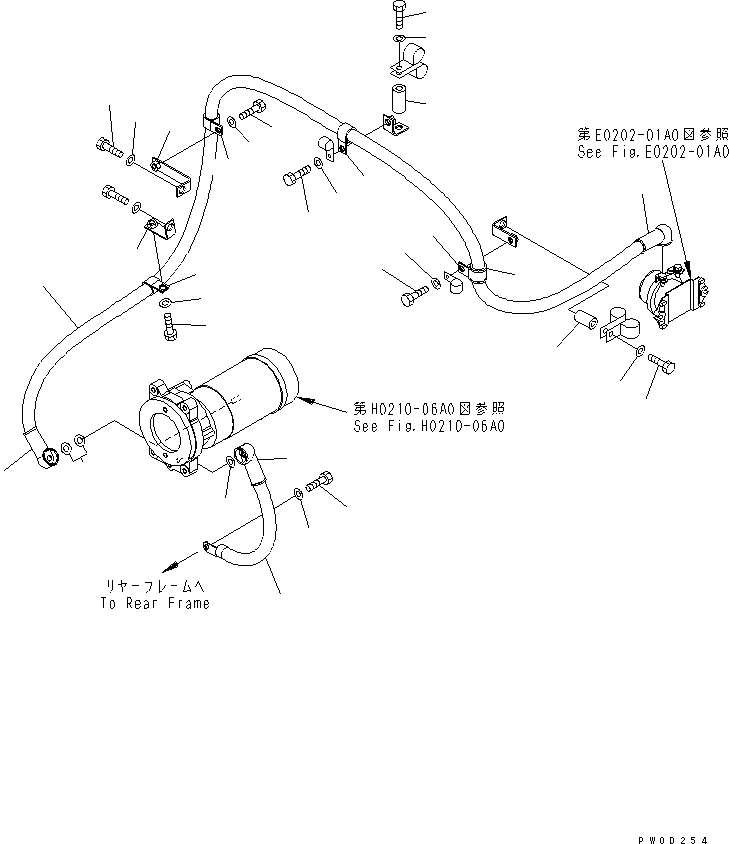 第E0202-01A0図参照
See Fig.E0202-01A0

第H0210-06A0図参照
See Fig.H0210-06A0

リヤーフレームへ
To Rear Frame

PW0D254