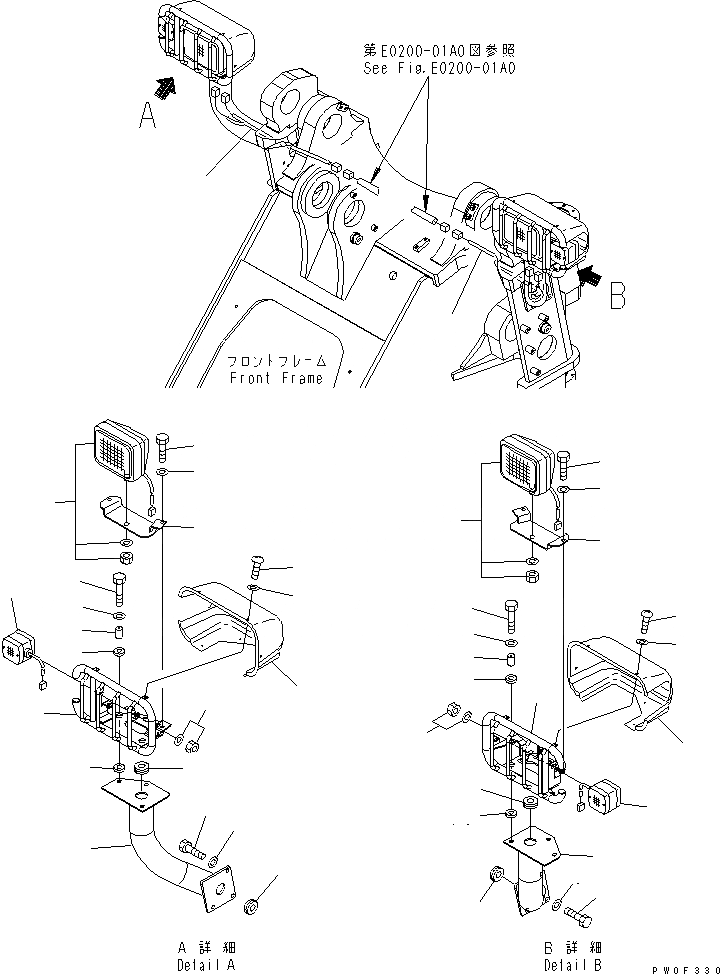 第E0200-01A0図参照
See Fig. E0200-01A0

A

B

フロントフレーム
Front Frame

A 詳細
Detail A

B 詳細
Detail B

PW0F330