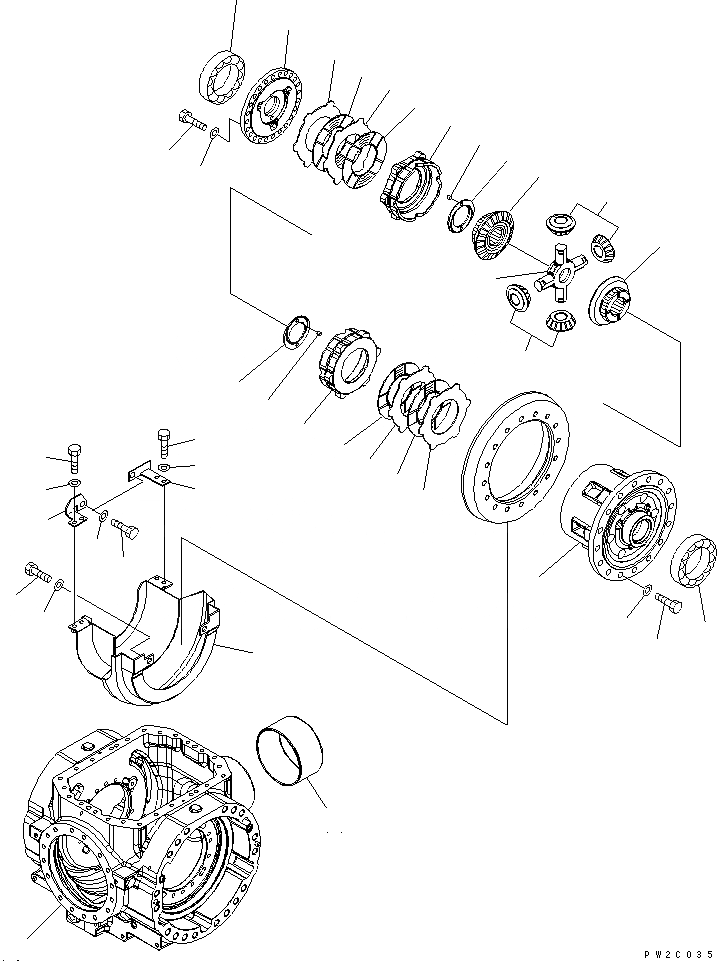 PW2C035