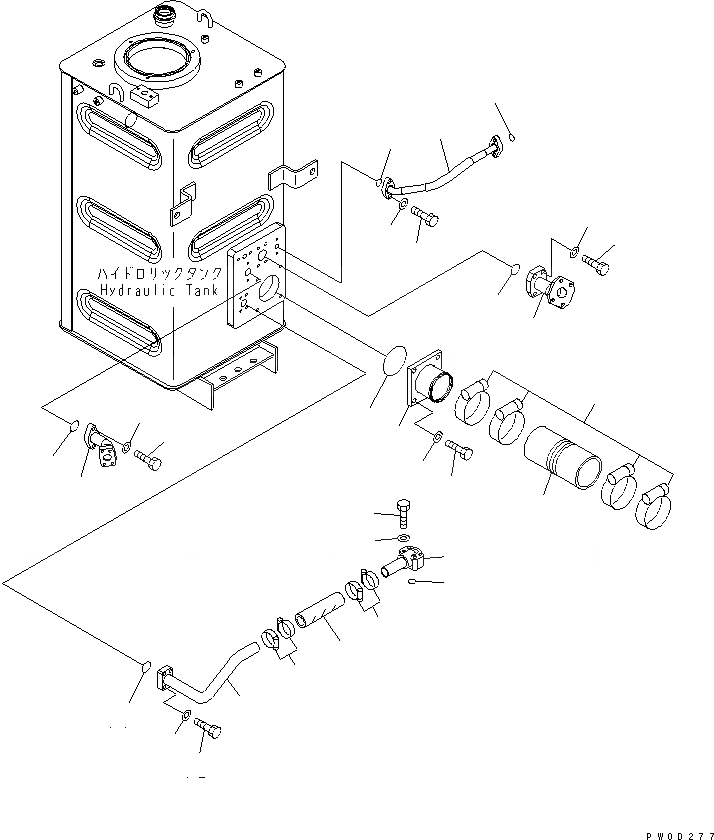 ハイドロリックタンク
Hydraulic Tank

PW0D277