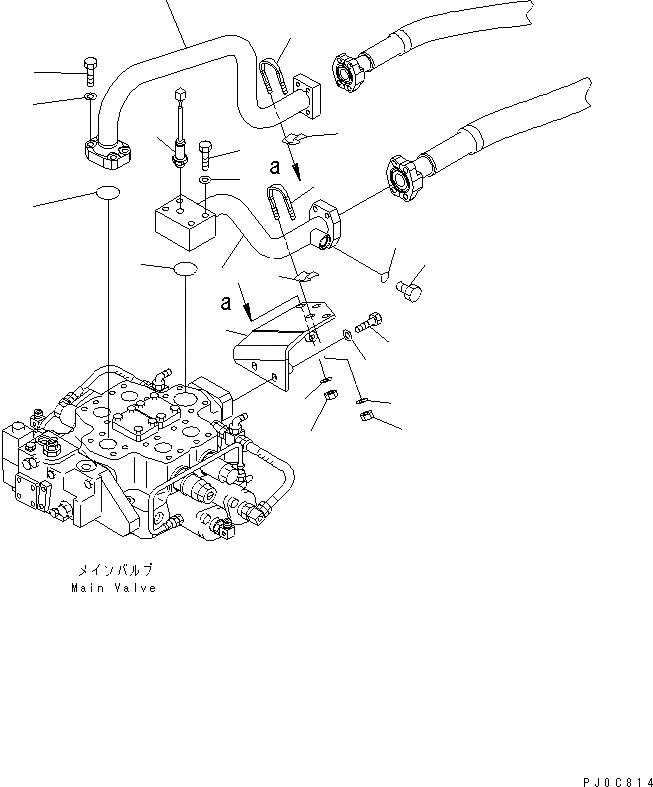 a

a

メインバルブ
Main Valve

PJ0C814