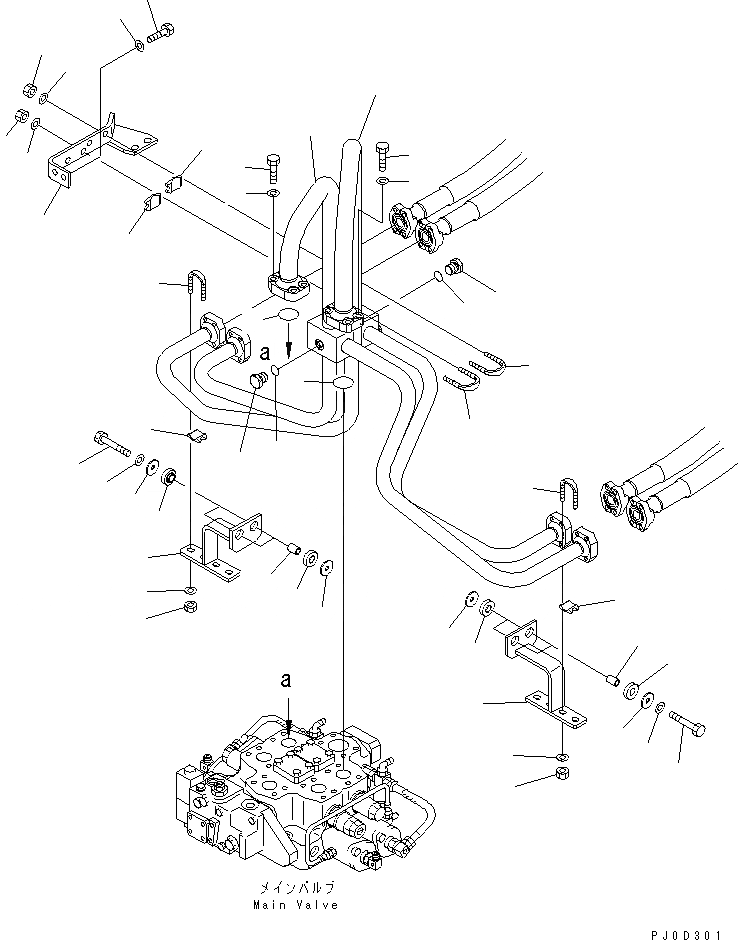 a
a
メインバルブ
Main Valve
PJ0D301