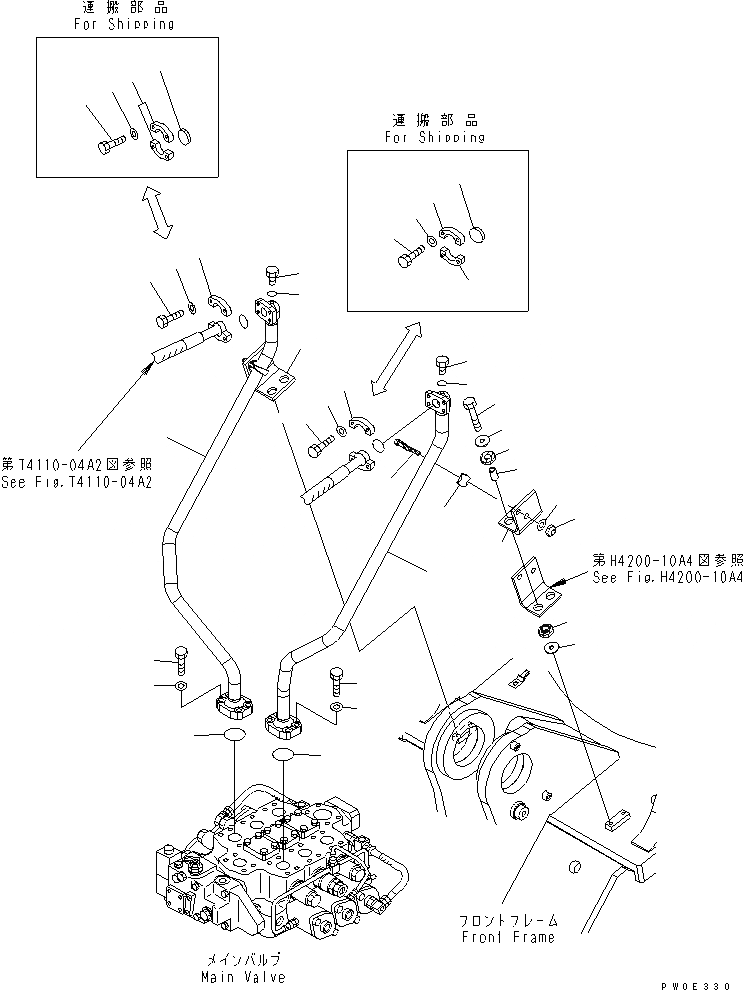 運搬部品
For Shipping

運搬部品
For Shipping

第T4110-04A2図参照
See Fig.T4110-04A2

第H4200-10A4図参照
See Fig.H4200-10A4

フロントフレーム
Front Frame

メインバルブ
Main Valve

PW0E330