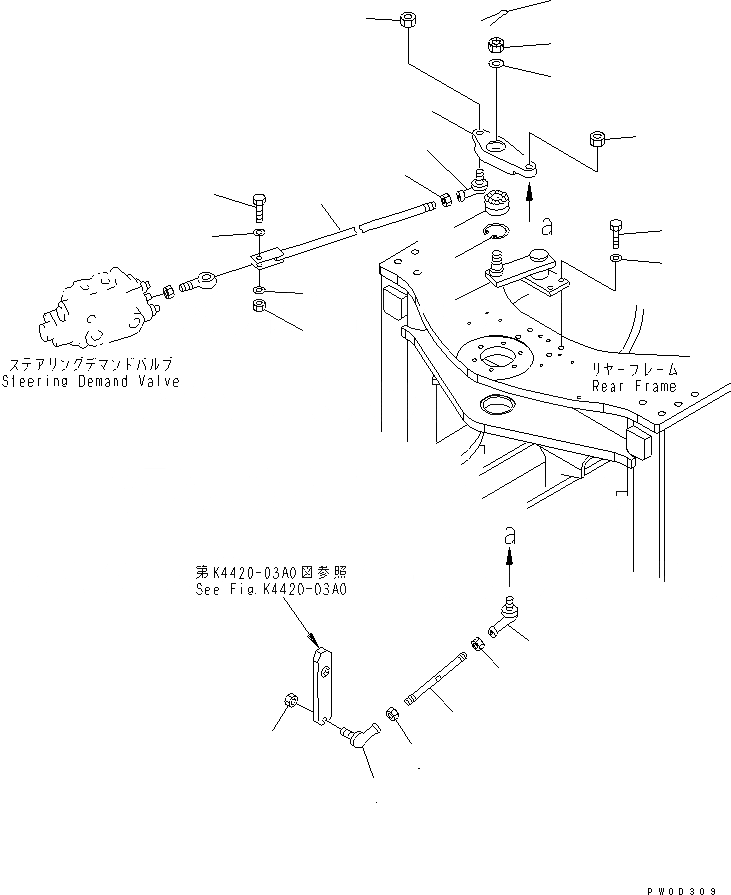 a

ステアリングデマンドバルブ
Sleering Demand Valve

リヤーフレーム
Rear Frame

a

第K4420-03A0図参照
See Fig.K4420-03A0

PW0D309