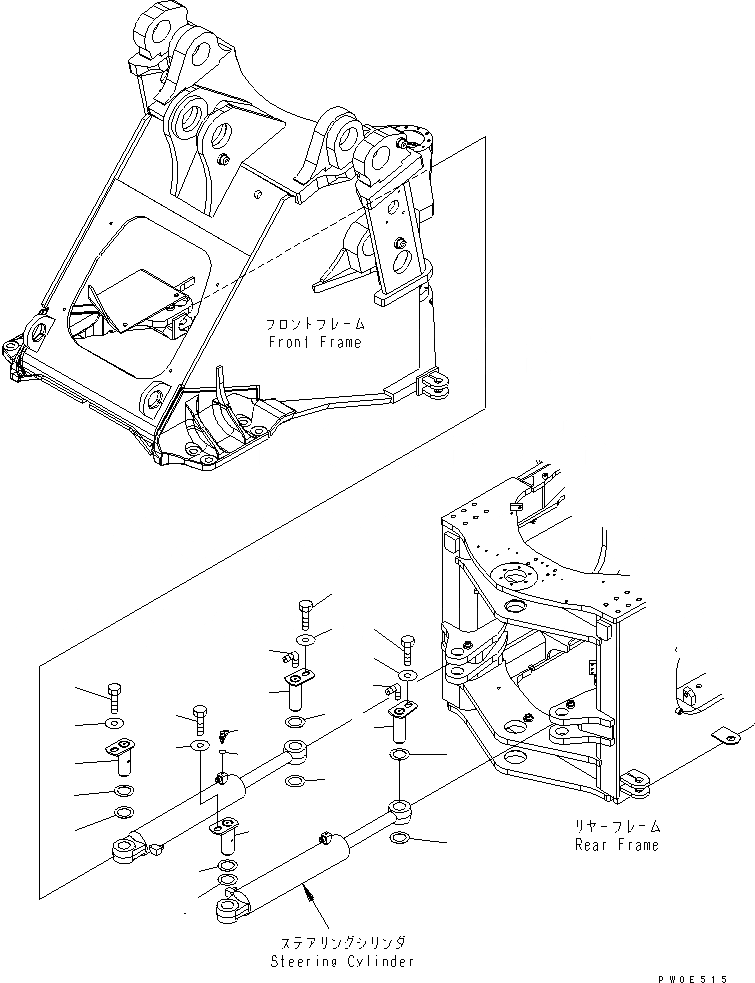 フロントフレーム
Front Frame

リヤーフレーム
Rear Frame

ステアリングシリンダ
Steering Cylinder

PW0E515