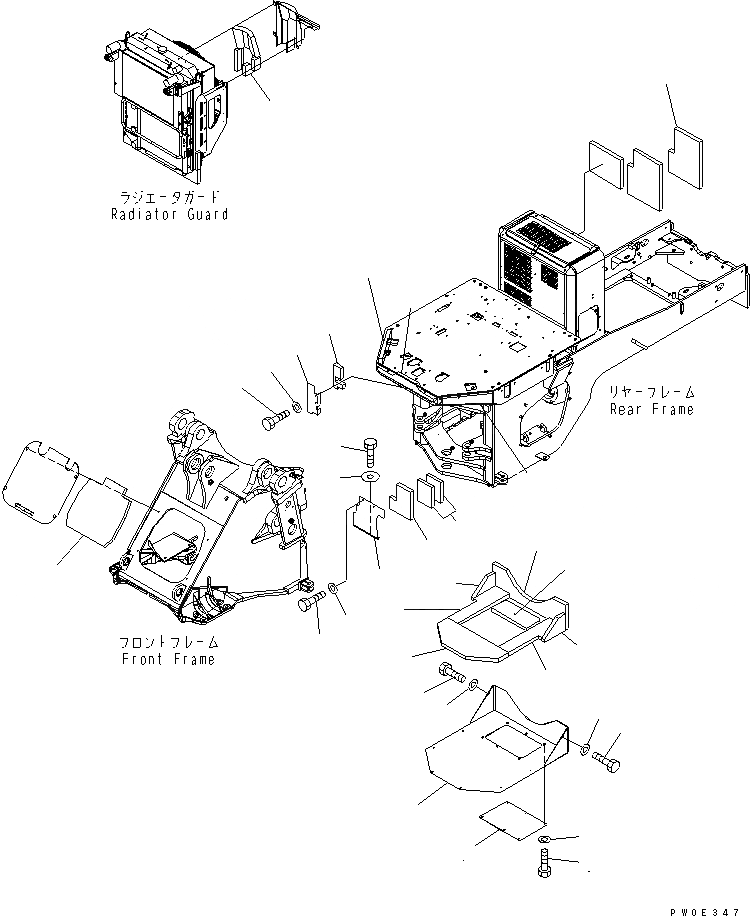 ラジエータガード
Radiator Guard

リヤーフレーム
Rear Frame

フロントフレーム
Front Frame

PW0E347