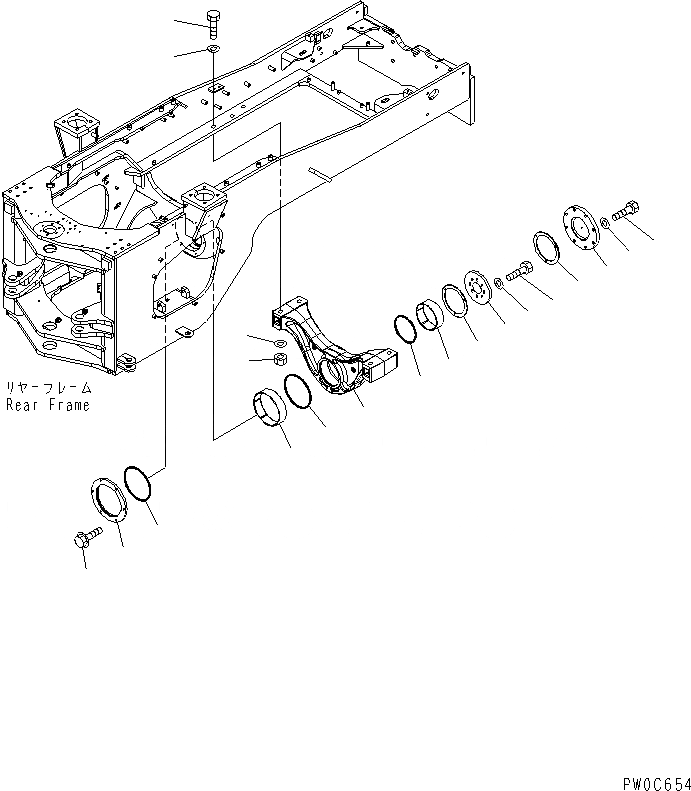 リヤーフレーム
Rear Frame

PW0C654