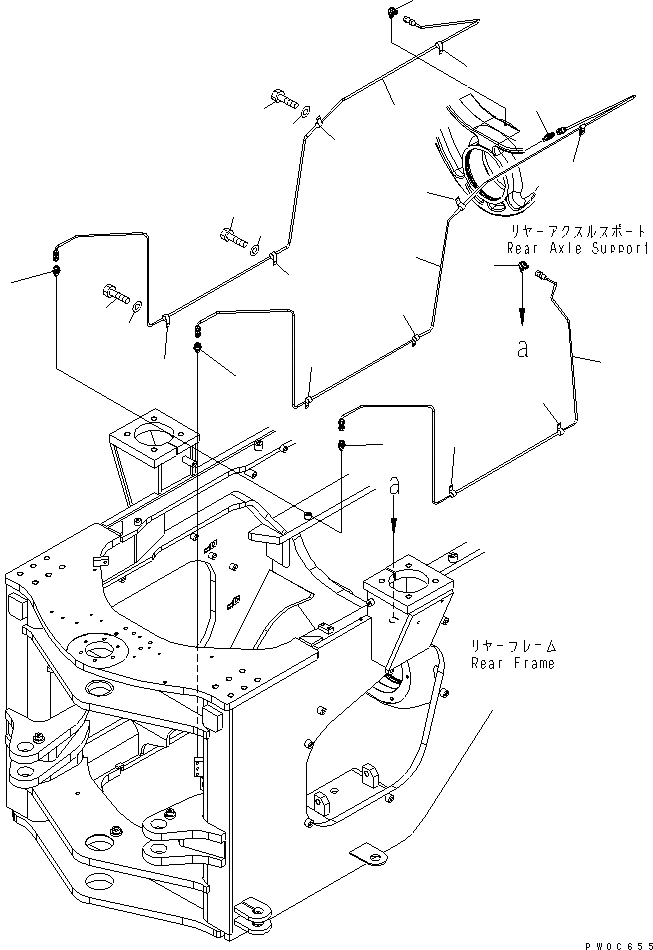 リヤーアクスルスポート
Rear Axle Support

a

a

リヤーフレーム
Rear Frame

PW0C655