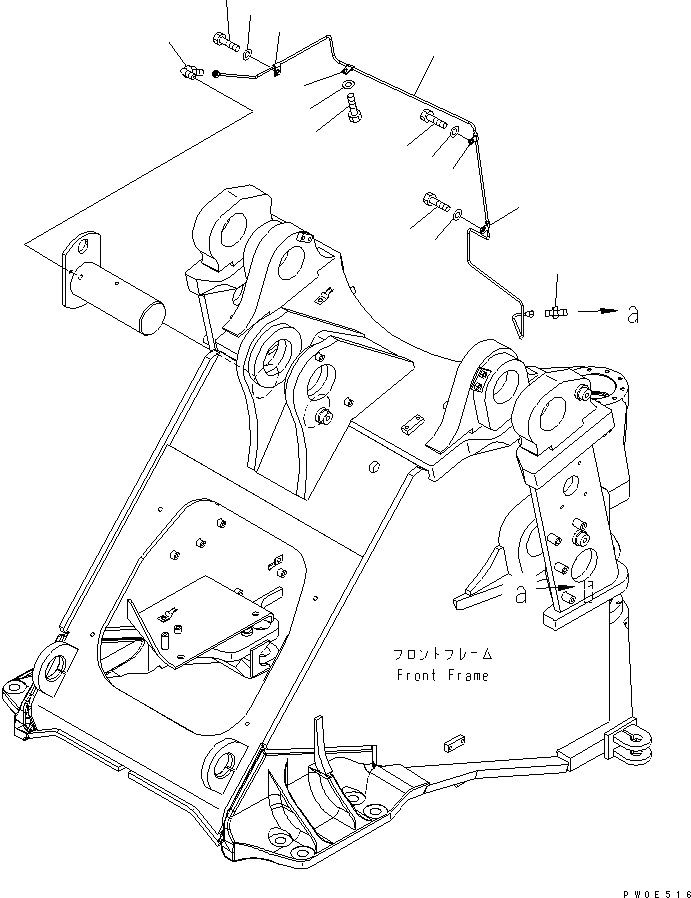 a

a

フロントフレーム
Front Frame

PW0E516