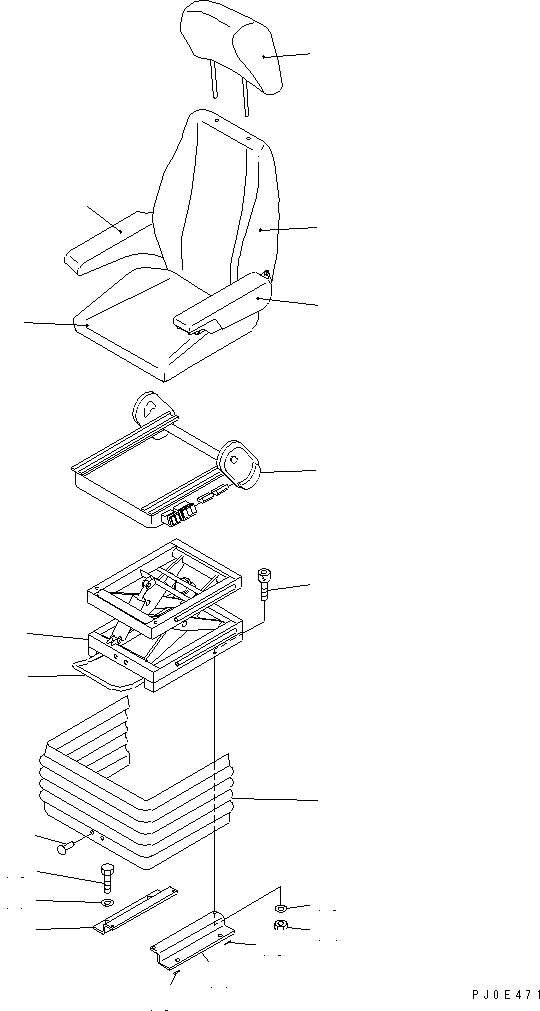 PJ0E471