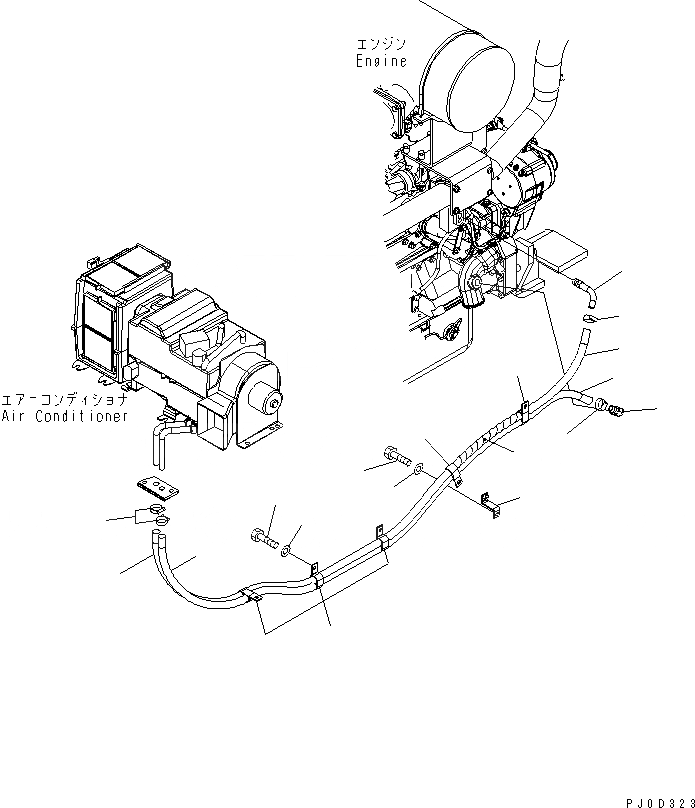 エンジン
Engine

エアーコンディショナ
Air Conditioner

PJ0D323