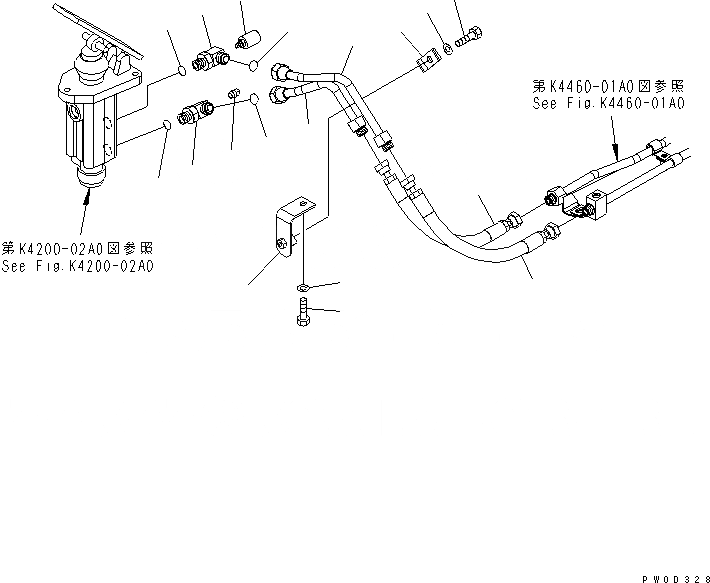 第K4460-01A0図参照
See Fig.K4460-01A0

第K4200-02A0図参照
See Fig.K4200-02A0

PW0D328