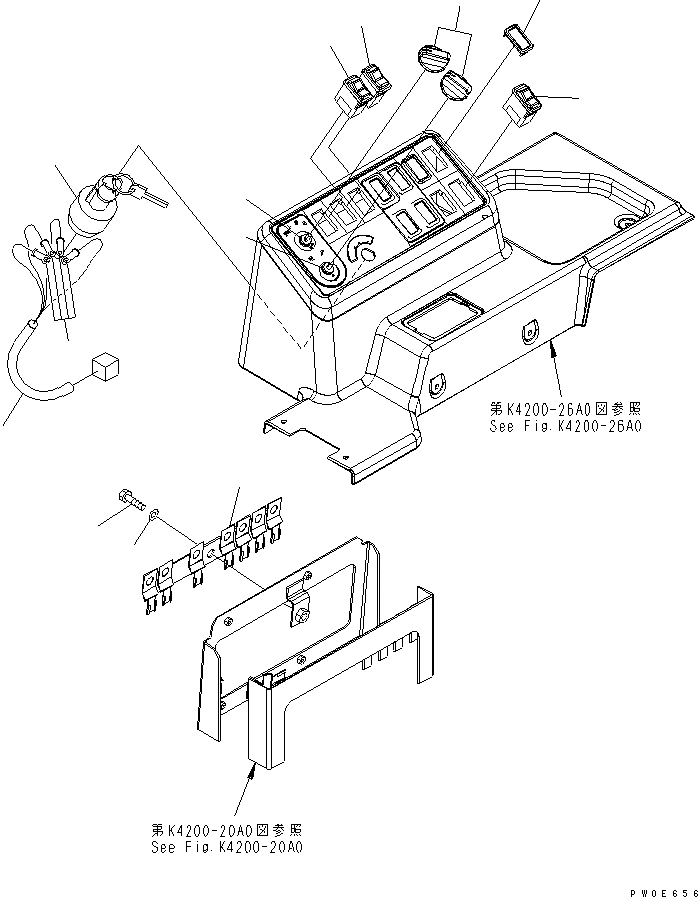 第K4200-26A0図参照
See Fig.K4200-26A0

第K4200-20A0図参照
See Fig.K4200-20A0

PW0E656