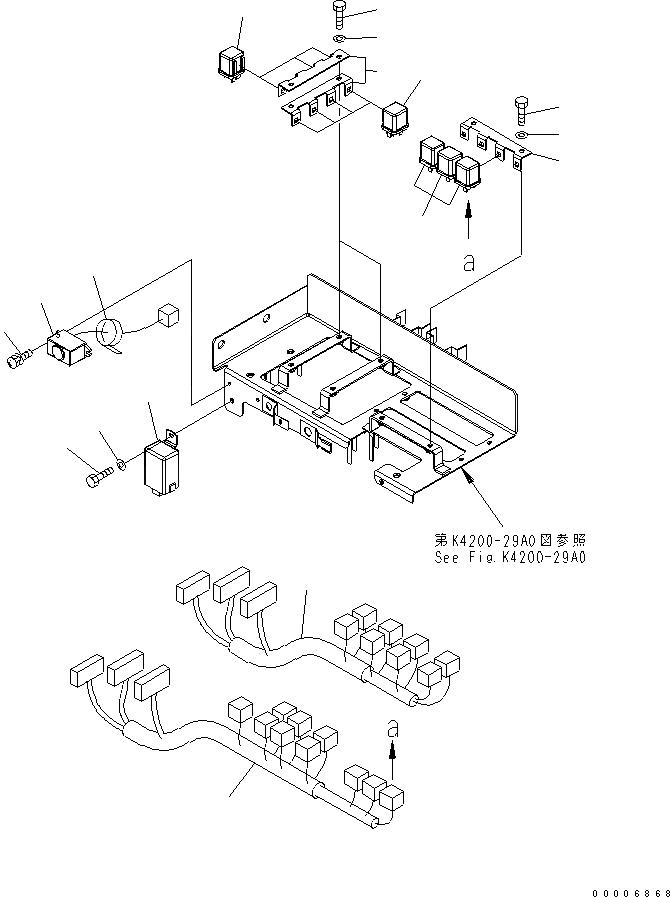 a

第K4200-29A0図参照
See Fig.K4200-29A0

a

00006868