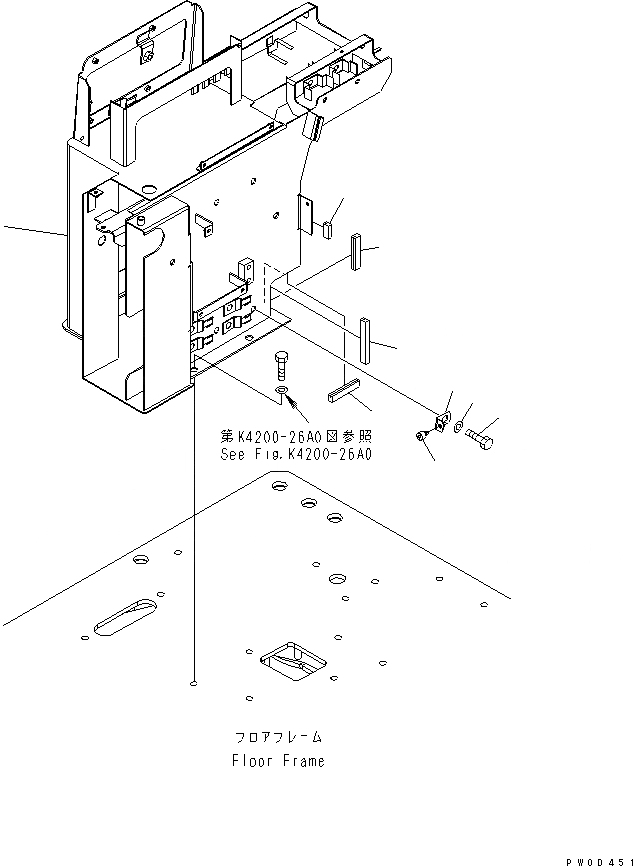 第K4200-26A0図参照
See Fig.K4200-26A0

フロアフレーム
Floor Frame

PW00451