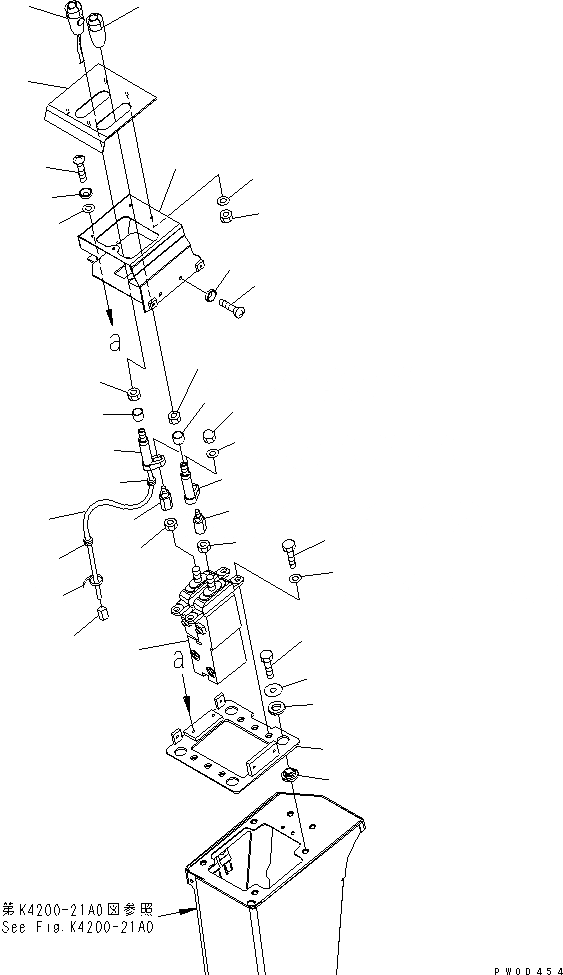 a

a

第K4200-21A0図参照
See Fig.K4200-21A0

PW00454