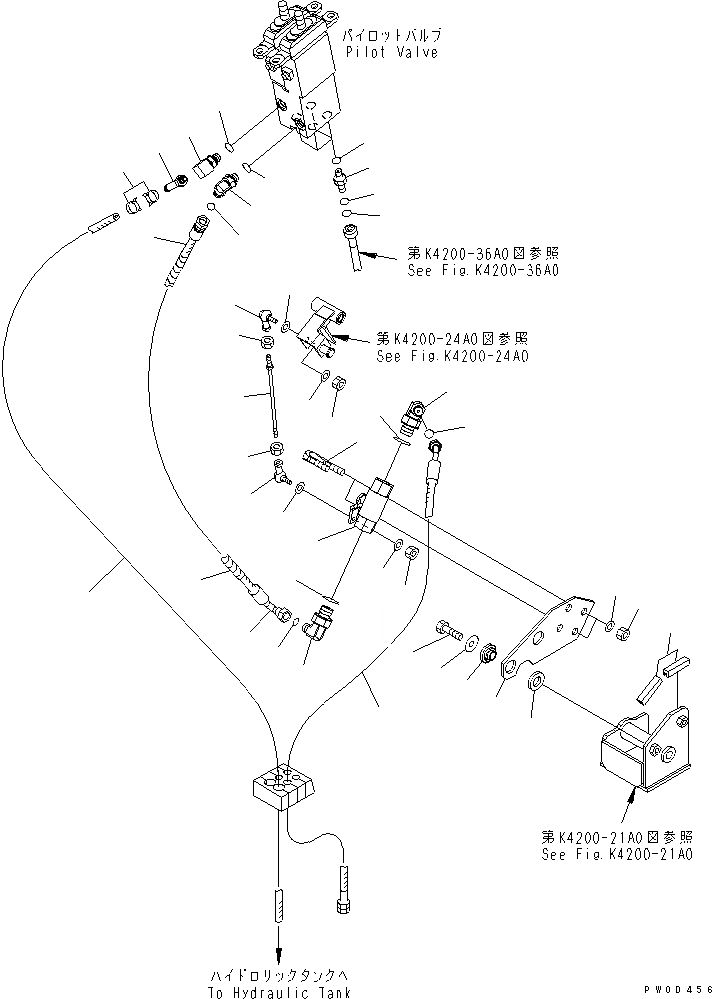 パイロットバルブ
Pilot Valve

第K4200-36A0図参照
See Fig.K4200-36A0

第K4200-24A0図参照
See Fig.K4200-24A0

第K4200-21A0図参照
See Fig.K4200-21A0

ハイドロリックタンクへ
To Hydraulic Tank

PW0D456