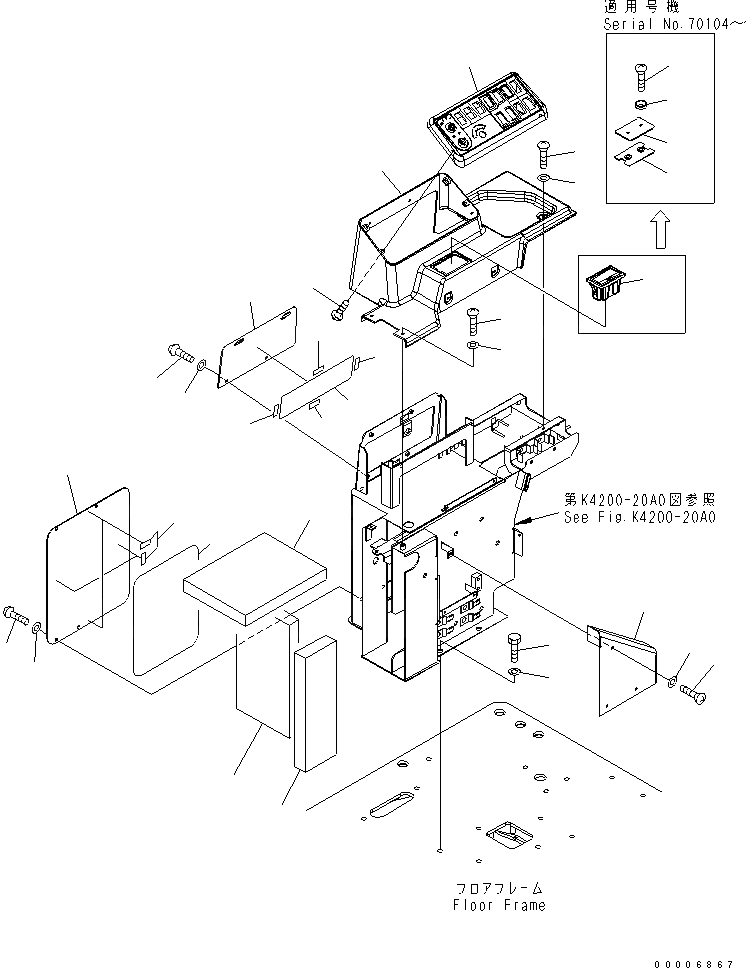 適用号機
Serial No.70104～

第K4200-20A0図参照
See Fig.K4200-20A0

フロアフレーム
Floor Frame

00006867