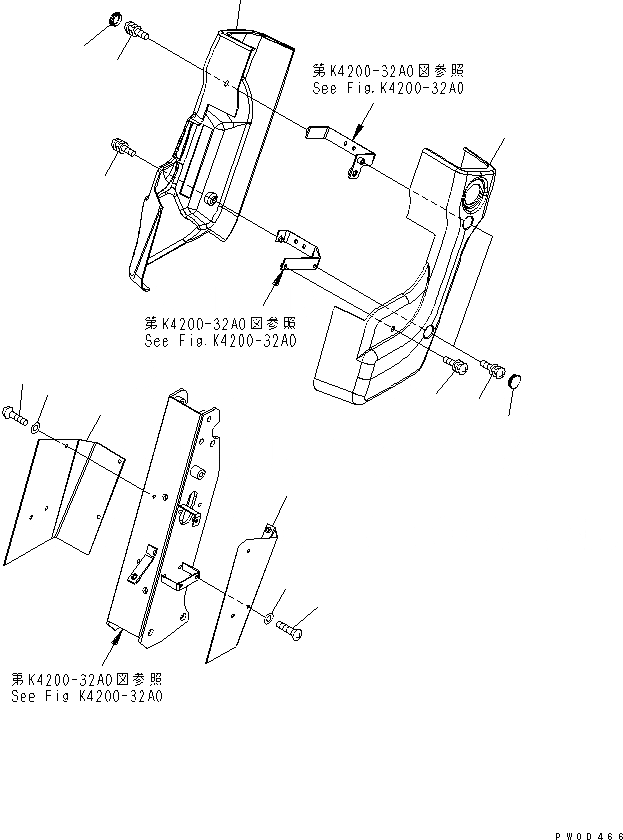 第K4200-32A0図参照
See Fig.K4200-32A0

第K4200-32A0図参照
See Fig.K4200-32A0

第K4200-32A0図参照
See Fig K4200-32A0

PW0D466