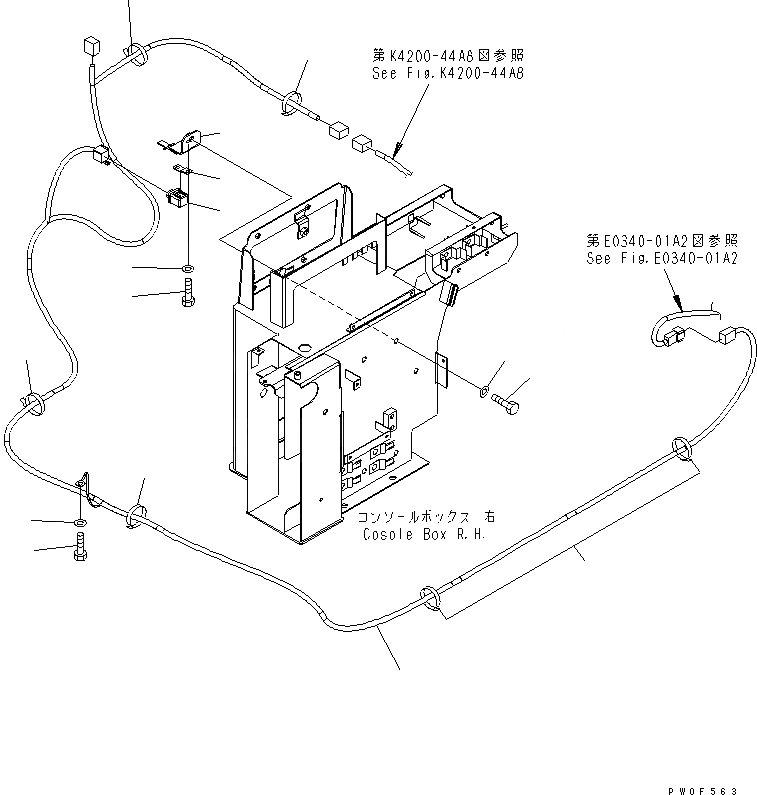 第K4200-44A8図参照
See Fig.K4200-44A8

第E0340-01A2図参照
See Fig.E0340-01A2

コンソールボックス 右
Cosole Box R.H.

PW0F563