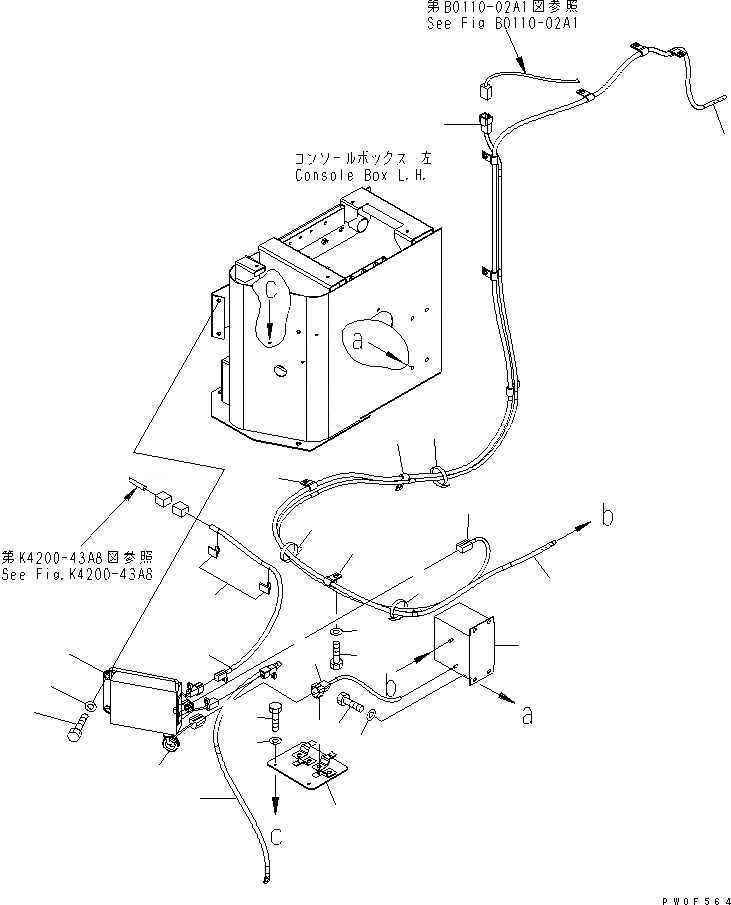 第B0110-02A1図参照
See Fig B0110-02A1

コンソールボックス 左
Console Box L.H.

c

a

b

第K4200-43A8図参照
See Fig.K4200-43A8

b

a

c

PW0F564