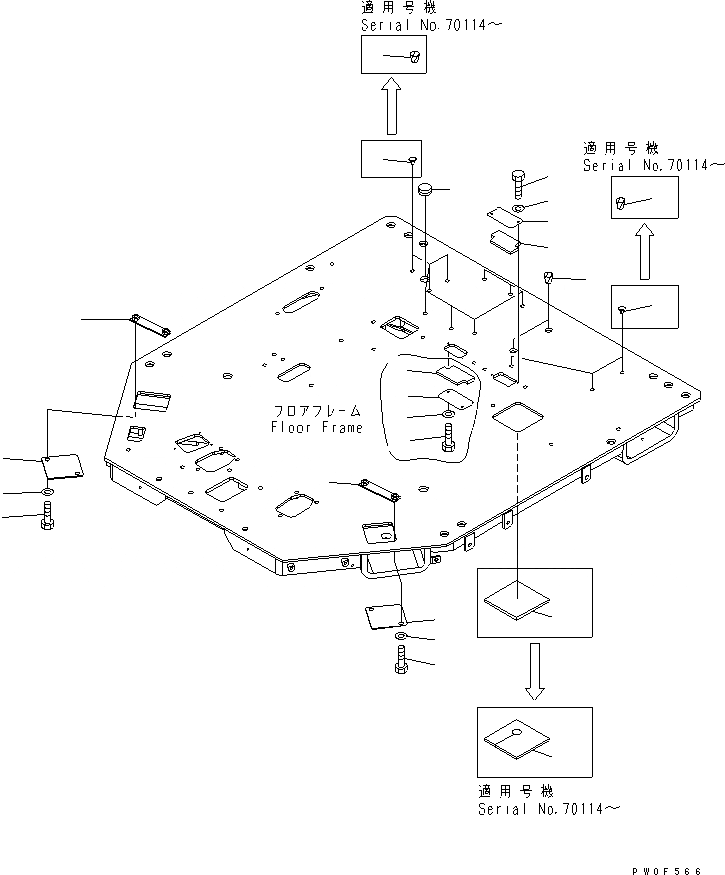 適用号機
Serial No.70114～

適用号機
Serial No.70114～

フロアフレーム
Floor Frame

適用号機
Serial No.70114～

PW0F566