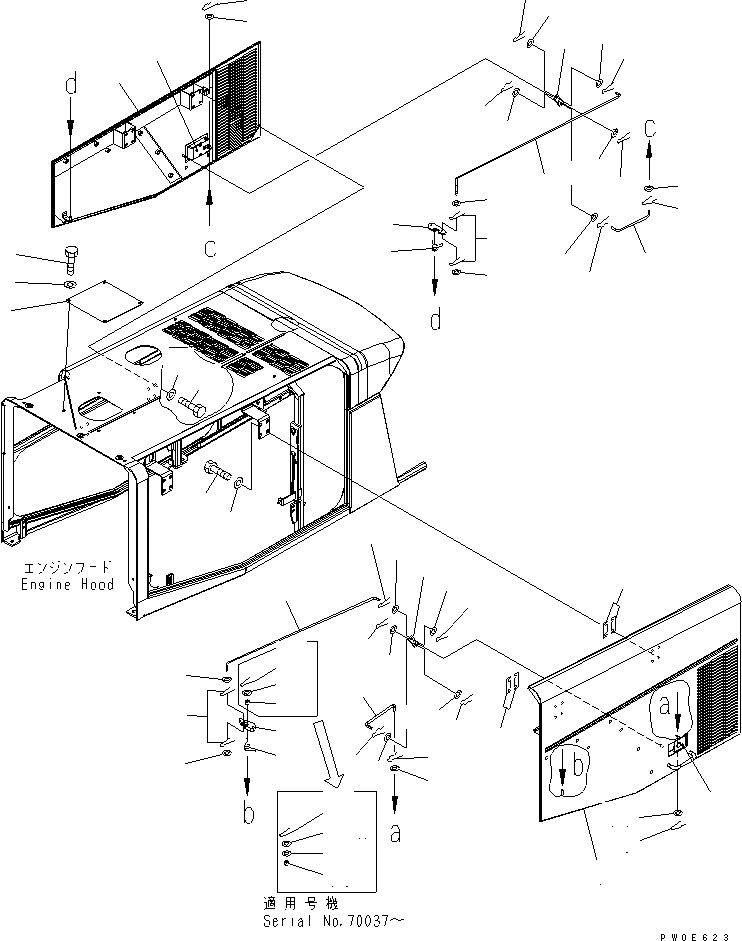 d

c

c

d

エンジンフード
Engine Hood

a

b

b

a

適用号機
Serial No.70037～

PW0E623