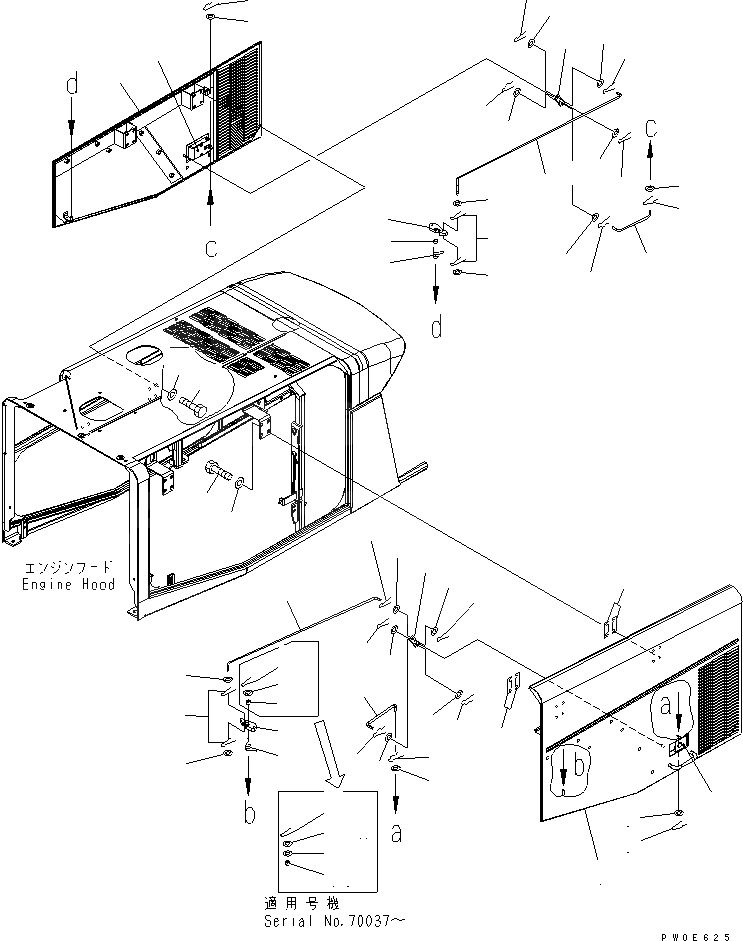 d

c

c

d

エンジンフード
Engine Hood

a

b

b

a

適用号機
Serial No.70037～

PW0E625