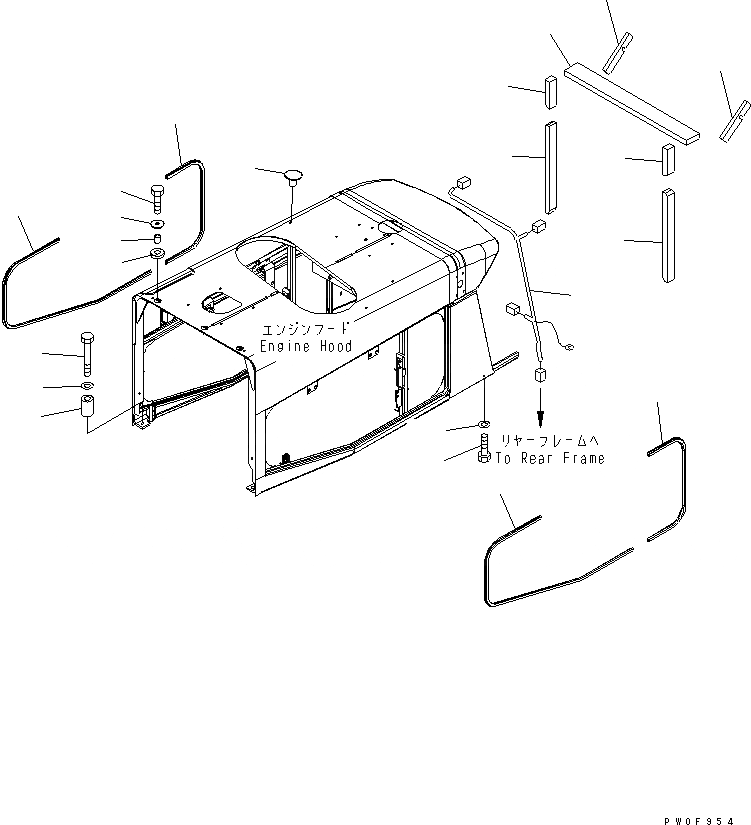 エンジンフード
Engine Hood

リヤーフレームへ
To Rear Frame

PW0F954