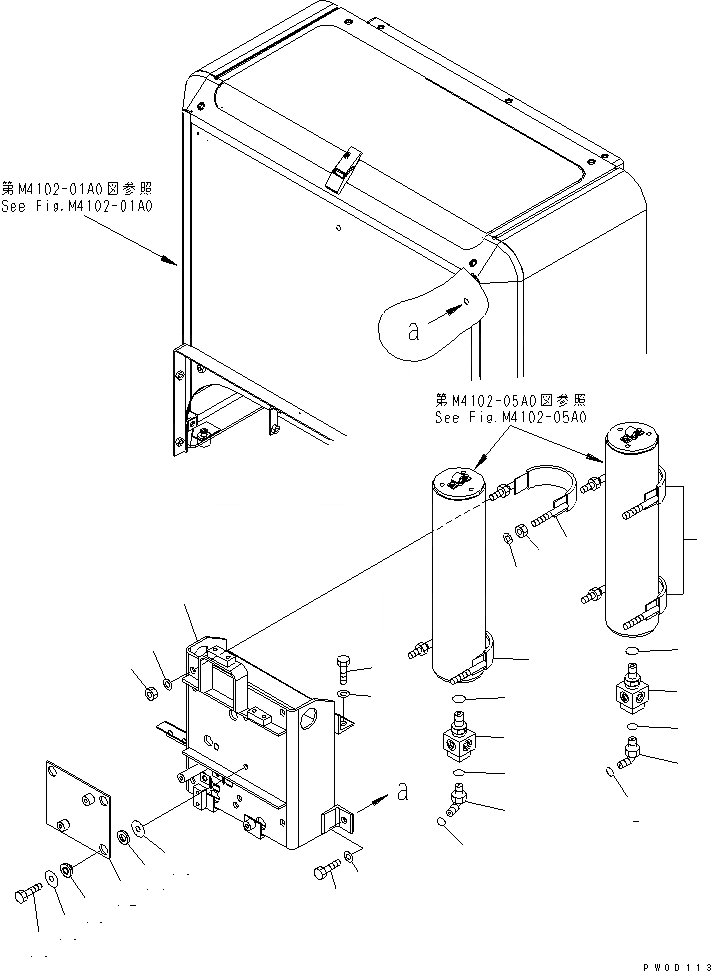 第M4102-01A0図参照
See Fig.M4102-01A0

a

第M4102-05A0図参照
See Fig.M4102-05A0

a

PW0D113