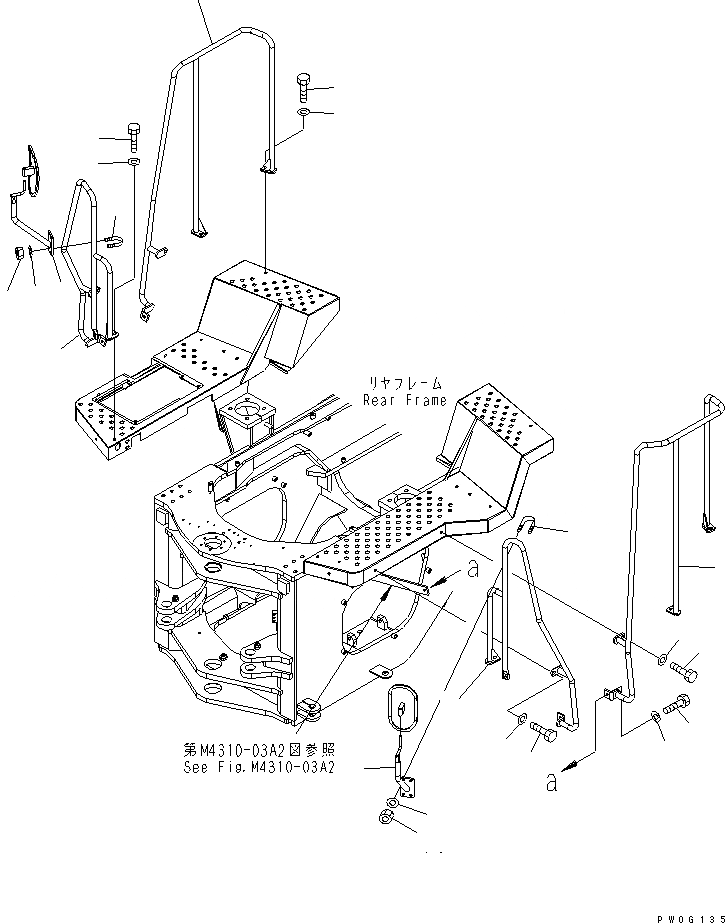 リヤフレーム
Rear Frame

a

第M4310-03A2図参照
See Fig.M4310-03A2

a

PW0G135