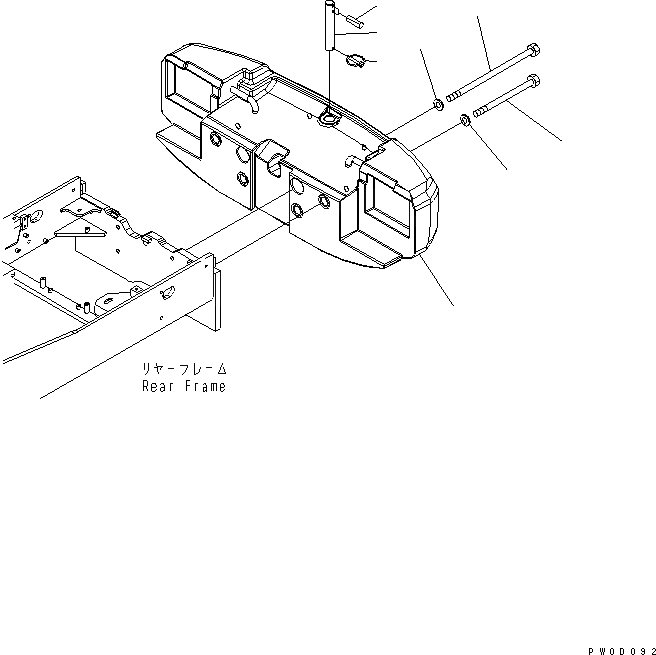 リヤーフレーム
Rear Frame

PW0D092