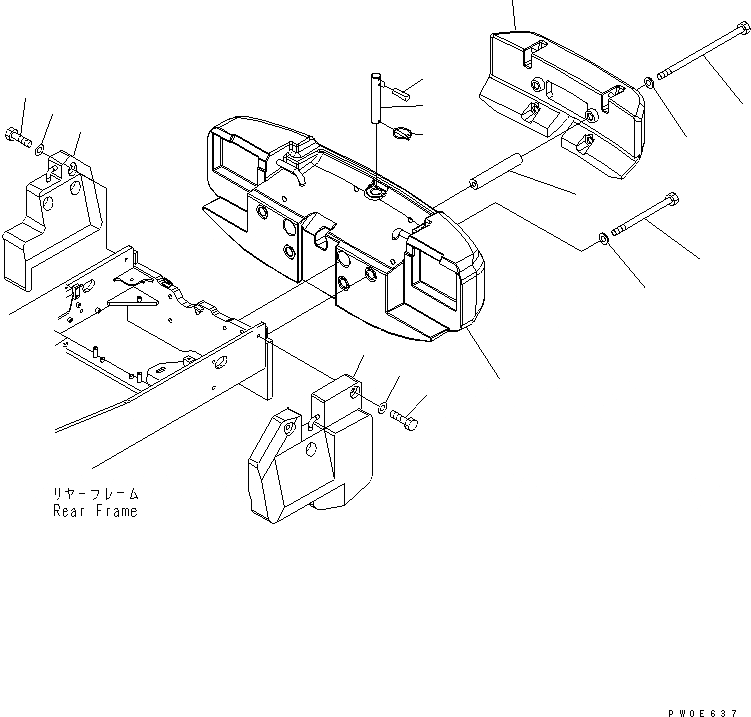 リヤーフレーム
Rear Frame

PW0E637