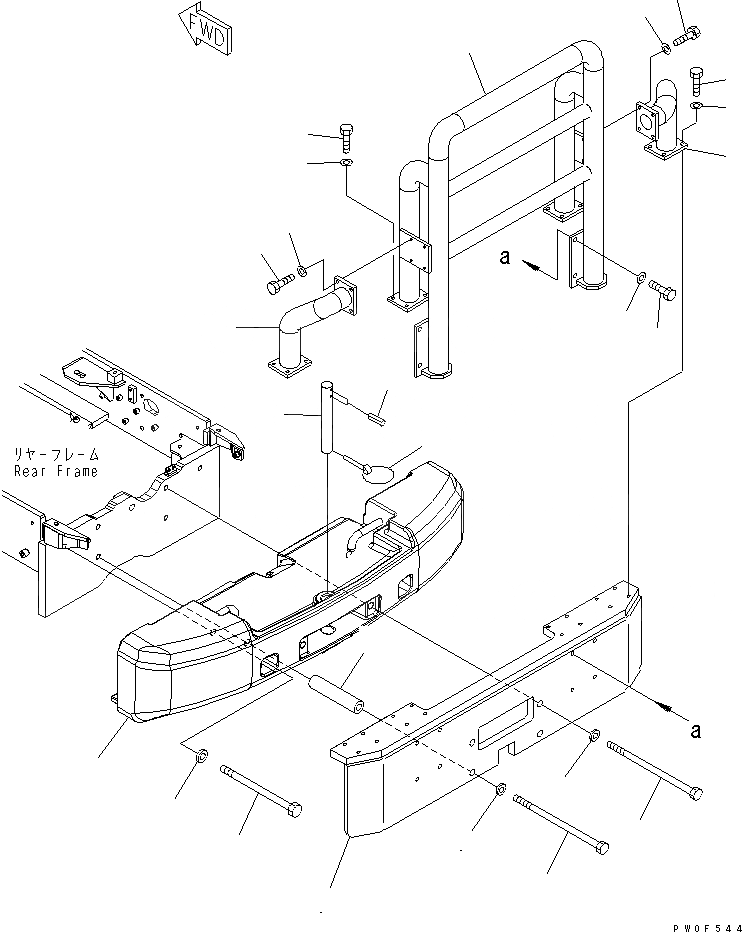 FWD

a

リヤーフレーム
Rear Frame

a

PW0F544