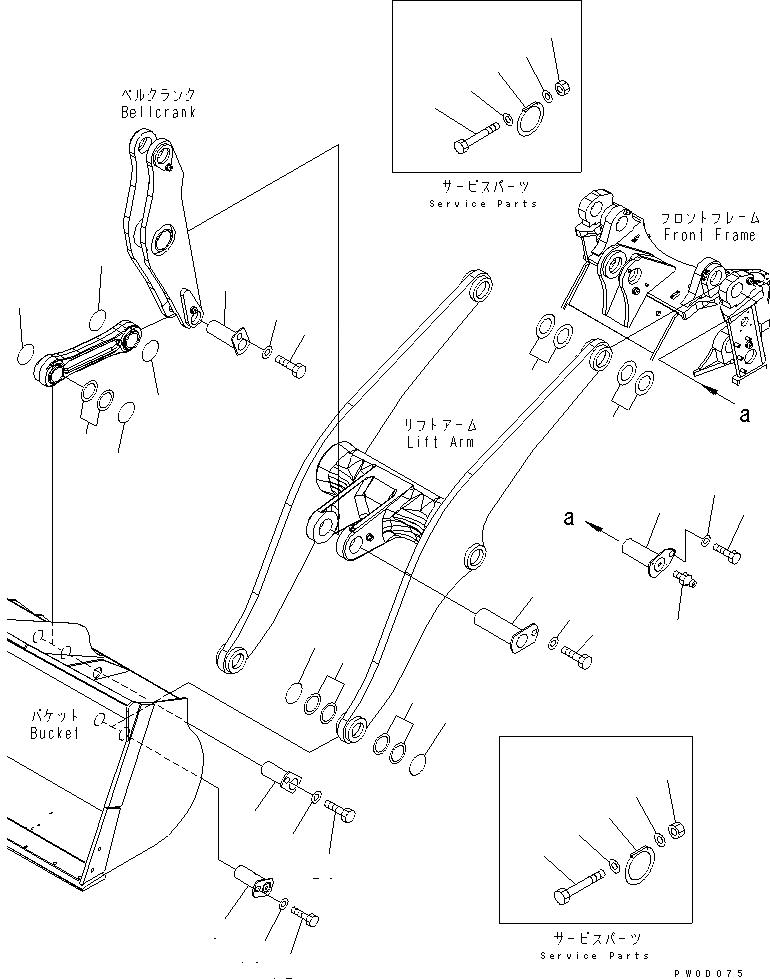 ベルクランク
Bellcrank

サービスパーツ
Service Parts

フロントフレーム
Front Frame

a

リフトアーム
Lift Arm

a

バケット
Bucket

サービスパーツ
Service Parts

PW00075