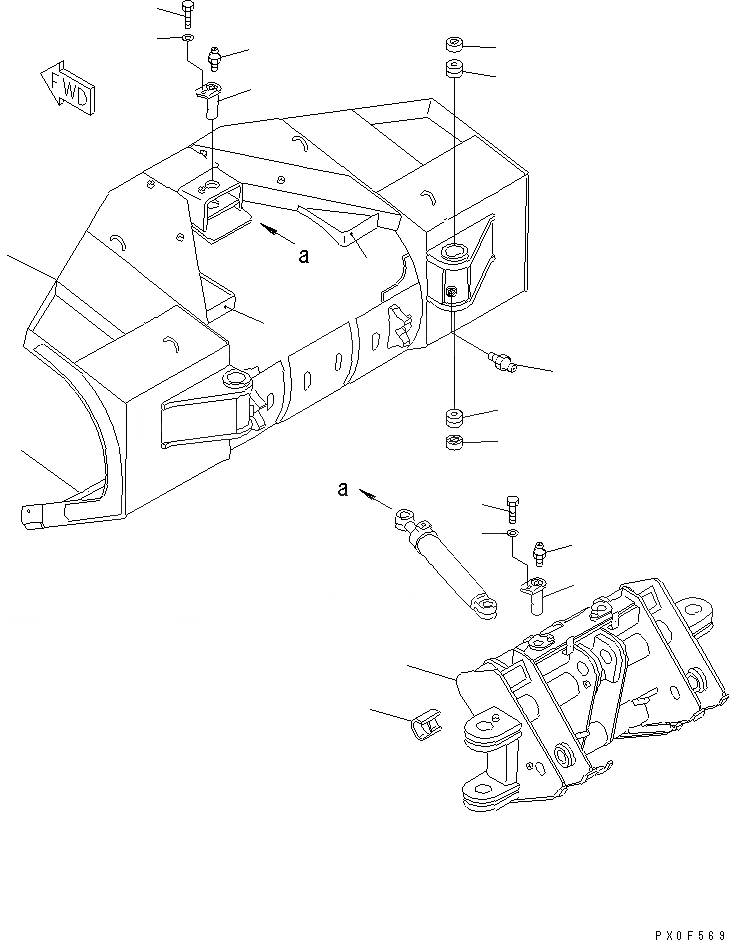 FWD

a

a

PX0F569