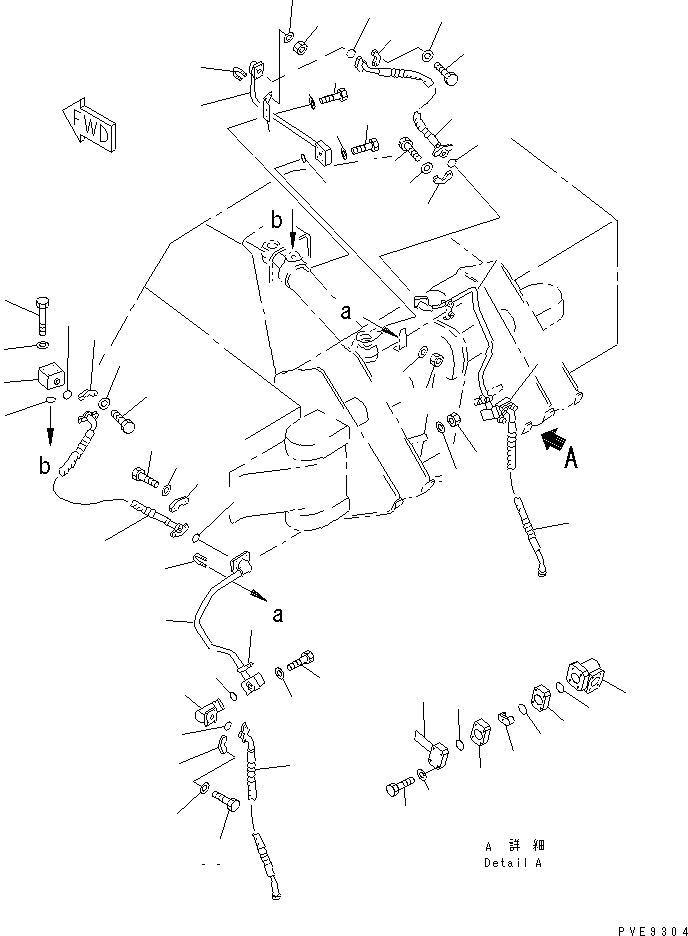 FWD

b

a

b

A

a

A 詳細
Detail A

PVE9304