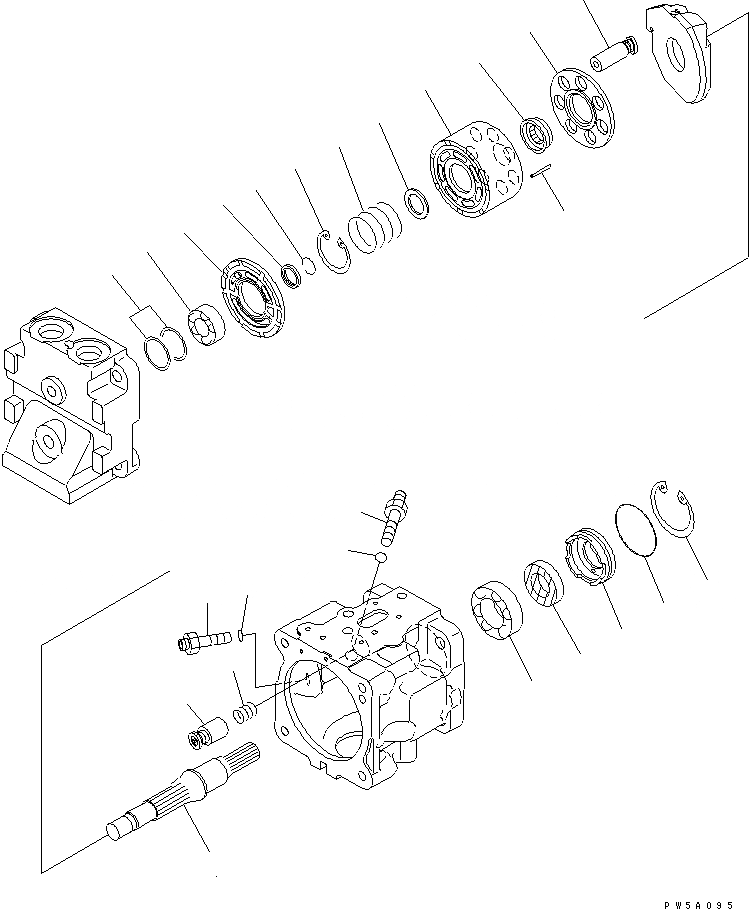 PW5A095