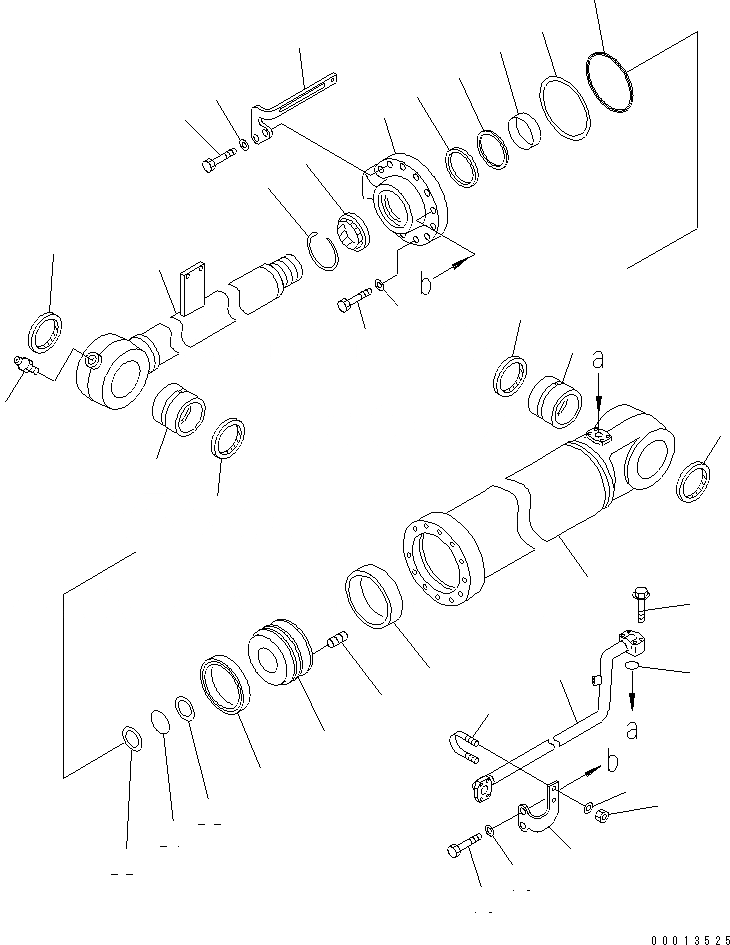 b
a
a
b
00013525