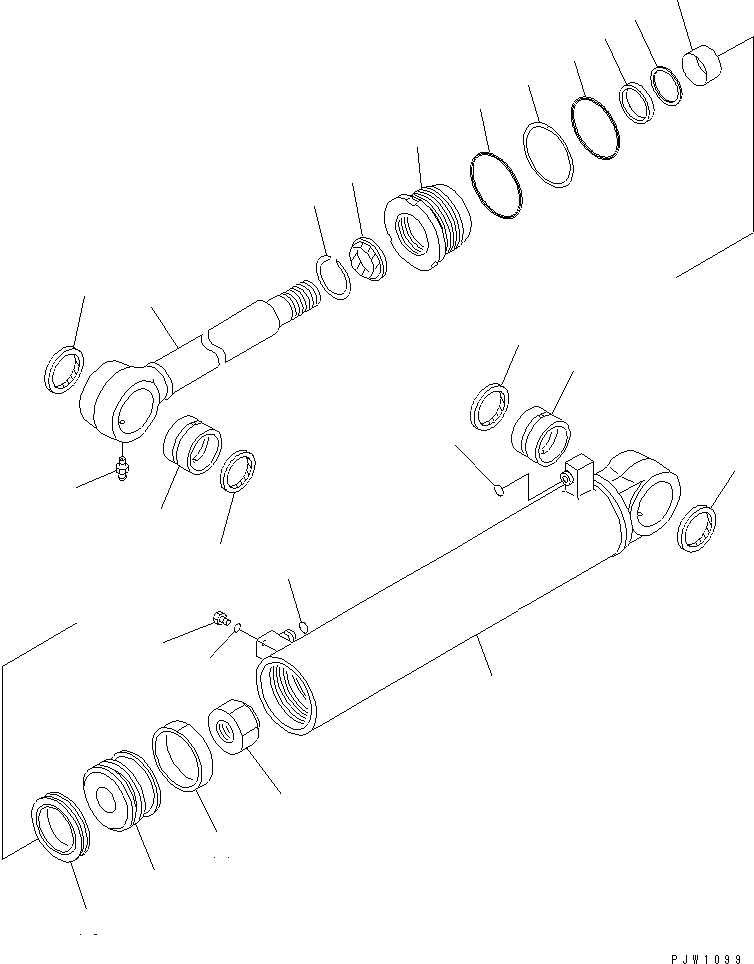 PJW1099