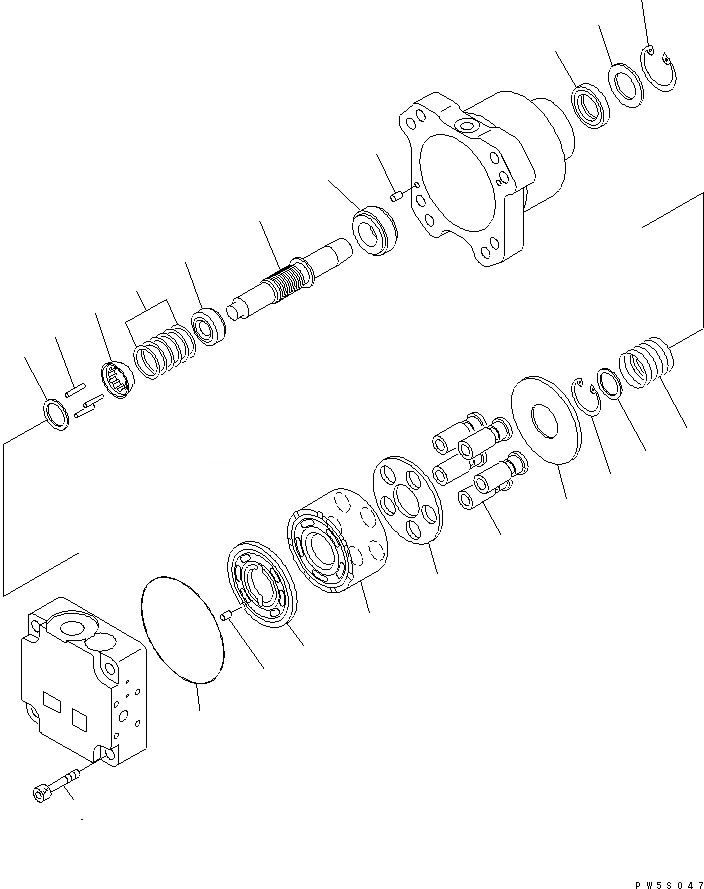 PW5S047