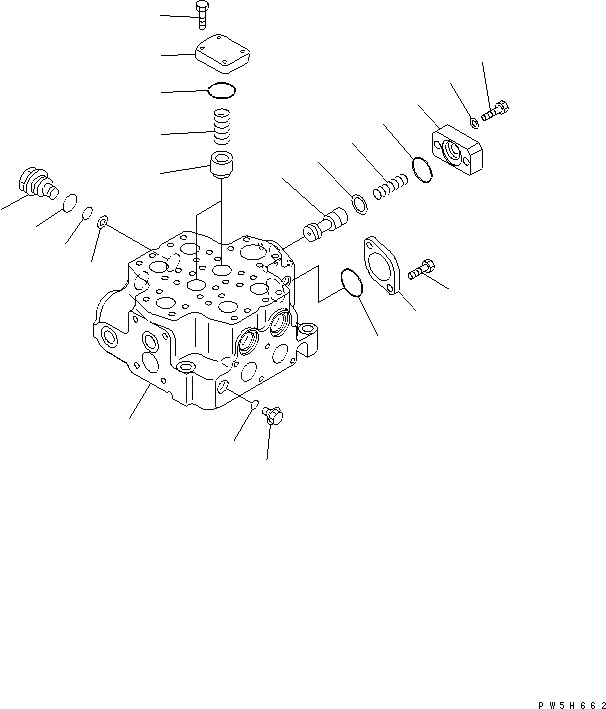 PW5H662