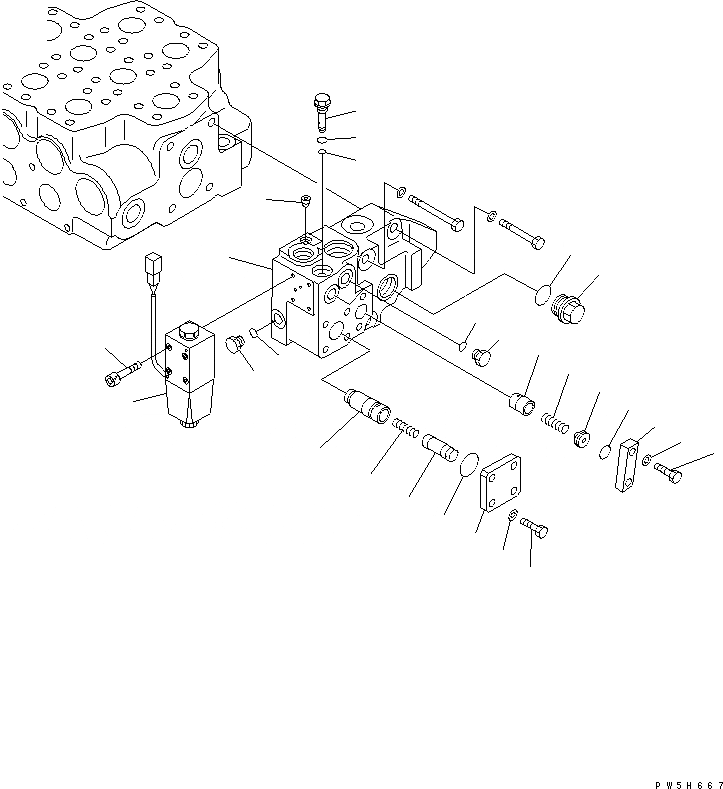 PW5H667