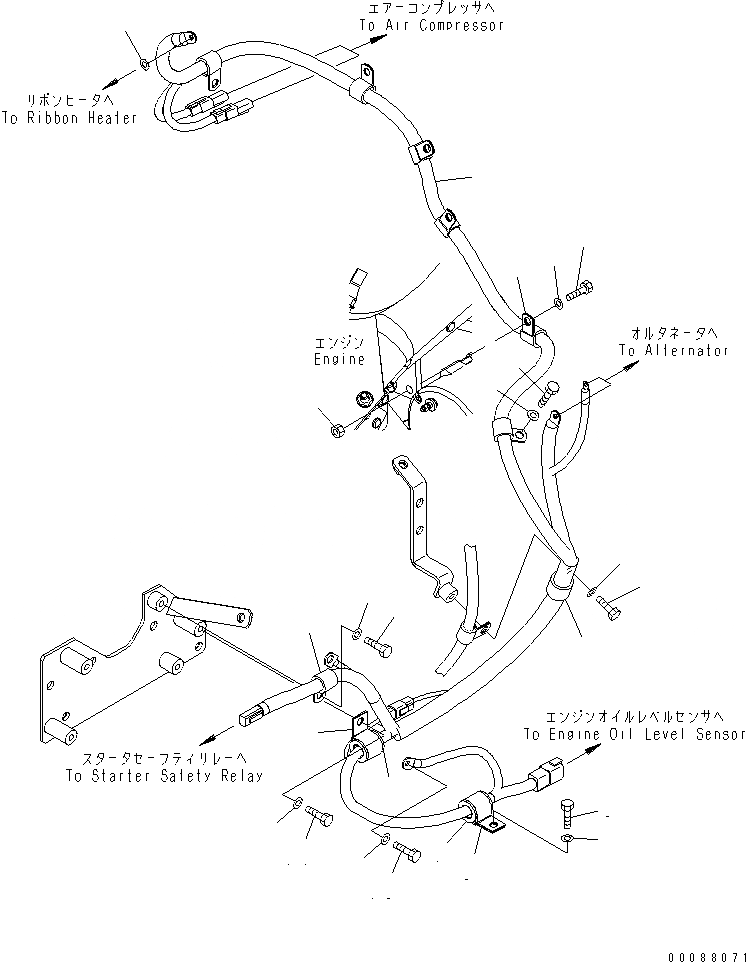 エアーコンプレッサへ
To Air Compressor

リボンヒータへ
To Ribbon Heater

エンジン
Engine

オルタネータへ
To Alternator

エンジンオイルレベルセンサへ
To Engine Oil Level Sensor

スタータセーフティリレーへ
To Starter Safety Relay

00088071