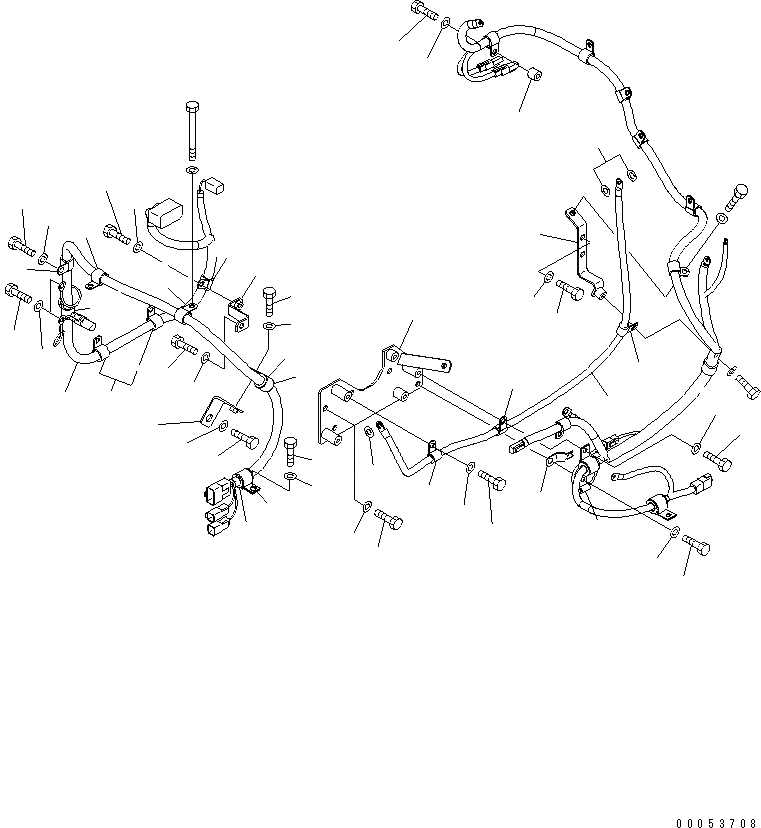 00053708