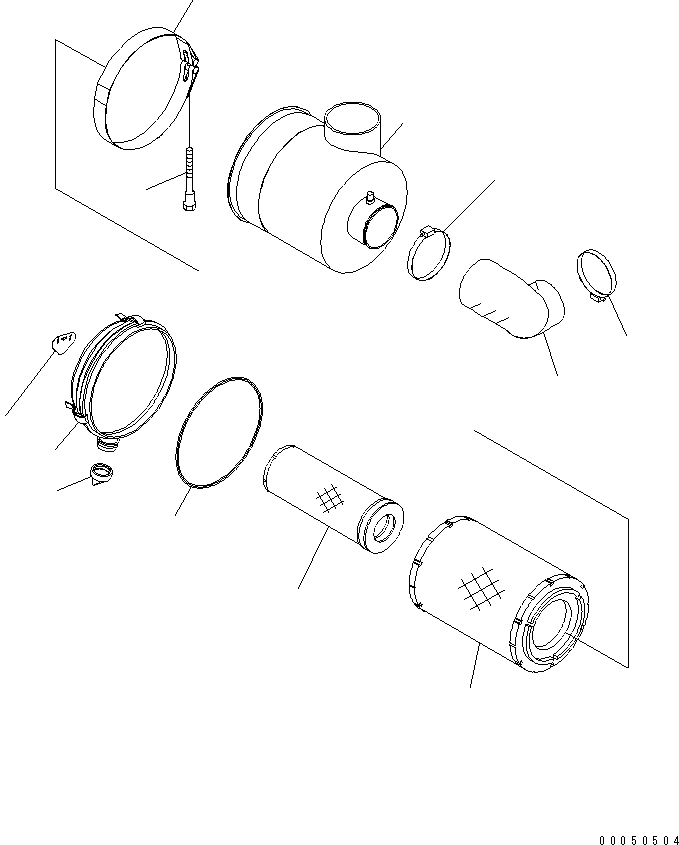 00050504